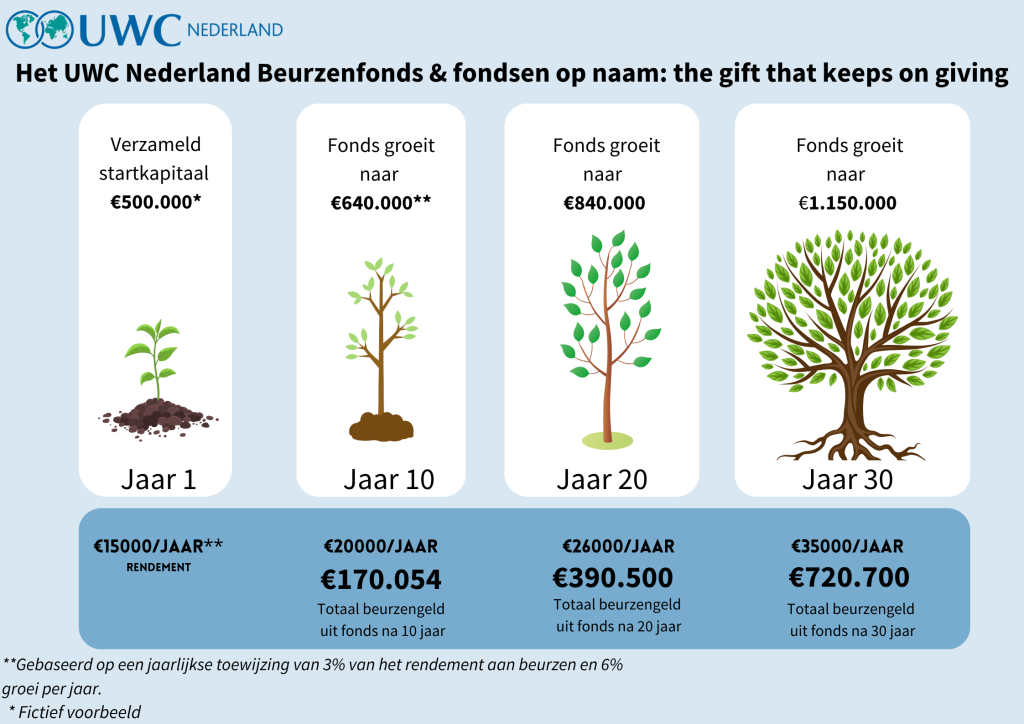 UWC NEDERLAND

Het UWC Nederland Beurzenfonds & fondsen op naam: the gift that keeps on giving

Verzameld startkapitaal
€500.000*

Jaar 1

Fonds groeit naar
€640.000**

Jaar 10

Fonds groeit naar
€840.000

Jaar 20

Fonds groeit naar
€1.150.000

Jaar 30

€15000/JAAR**
RENDEMENT

€20000/JAAR
€170.054
Totaal beurzengeld uit fonds na 10 jaar

€26000/JAAR
€390.500
Totaal beurzengeld uit fonds na 20 jaar

€35000/JAAR
€720.700
Totaal beurzengeld uit fonds na 30 jaar

**Gebaseerd op een jaarlijkse toewijzing van 3% van het rendement aan beurzen en 6% groei per jaar.
* Fictief voorbeeld